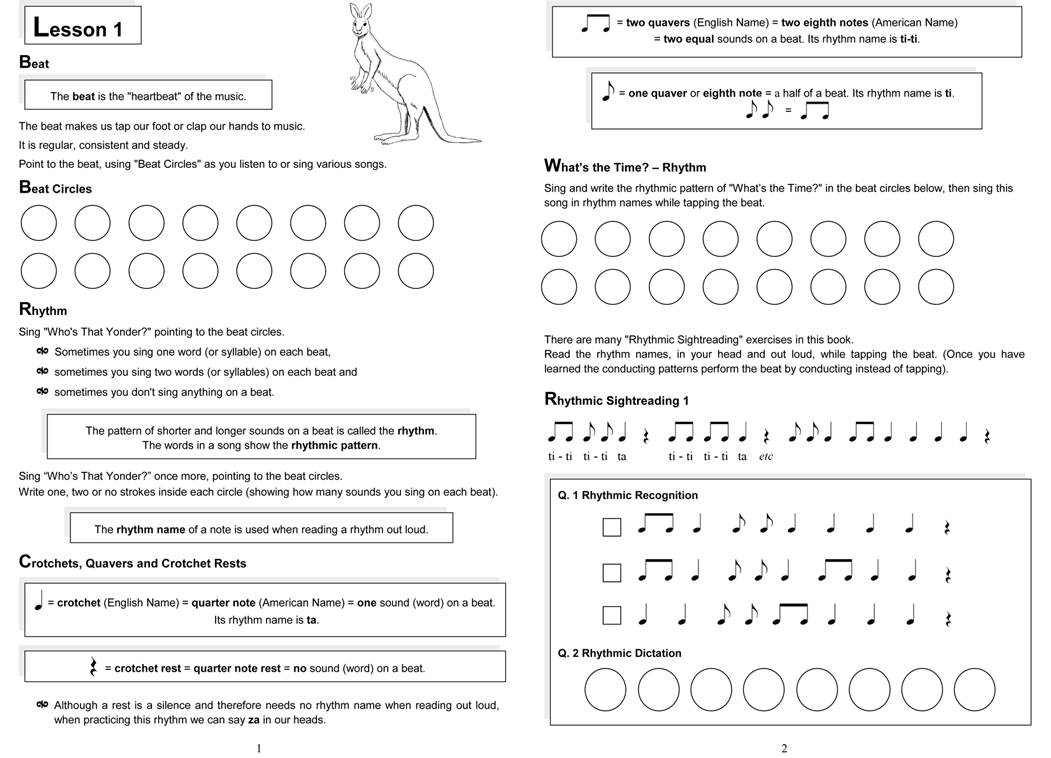 Lesson 1

Beat

The beat is the "heartbeat" of the music.

The beat makes us tap our foot or clap our hands to music.
It is regular, consistent and steady.
Point to the beat, using "Beat Circles" as you listen to or sing various songs.

Beat Circles

Rhythm

Sing "Who's That Yonder?" pointing to the beat circles.
Sometimes you sing one word (or syllable) on each beat,
sometimes you sing two words (or syllables) on each beat and
sometimes you don't sing anything on a beat.

The pattern of shorter and longer sounds on a beat is called the rhythm.
The words in a song show the rhythmic pattern.

Sing "Who's That Yonder?" once more, pointing to the beat circles.
Write one, two or no strokes inside each circle (showing how many sounds you sing on each beat).

The rhythm name of a note is used when reading a rhythm out loud.

Crotchets, Quavers and Crotchet Rests

= crotchet (English Name) = quarter note (American Name) = one sound (word) on a beat. Its rhythm name is ta.

= crotchet rest = quarter note rest = no sound (word) on a beat.

Although a rest is a silence and therefore needs no rhythm name when reading out loud, when practicing this rhythm we can say za in our heads.

1

= two quavers (English Name) = two eighth notes (American Name) = two equal sounds on a beat. Its rhythm name is ti-ti.

= one quaver or eighth note = a half of a beat. Its rhythm name is ti.

=

What's the Time? – Rhythm

Sing and write the rhythmic pattern of "What's the Time?" in the beat circles below, then sing this song in rhythm names while tapping the beat.

There are many "Rhythmic Sightreading" exercises in this book.
Read the rhythm names, in your head and out loud, while tapping the beat. (Once you have learned the conducting patterns perform the beat by conducting instead of tapping).

Rhythmic Sightreading 1

ti - ti ti - ti ta ti - ti ti - ti ta etc

Q. 1 Rhythmic Recognition

Q. 2 Rhythmic Dictation

2